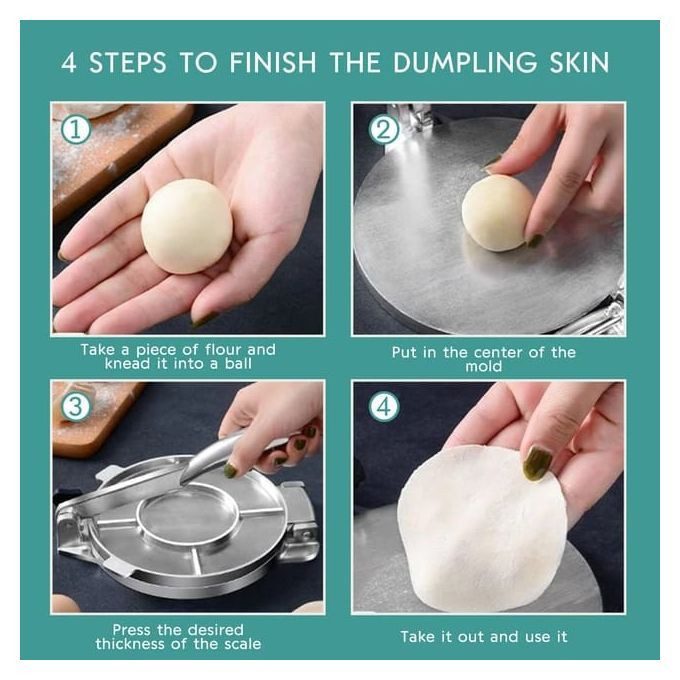 4 STEPS TO FINISH THE DUMPLING SKIN

1

Take a piece of flour and knead it into a ball

2

Put in the center of the mold

3

Press the desired thickness of the scale

4

Take it out and use it